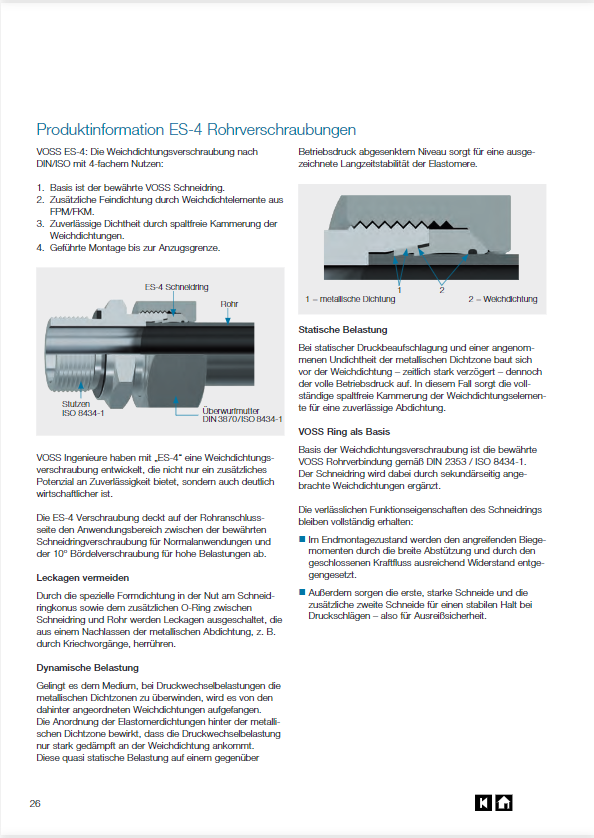 Produktinformation ES-4 Rohrverschraubungen

VOSS ES-4: Die Weichdichtungsverschraubung nach DIN/ISO mit 4-fachem Nutzen:

1. Basis ist der bewährte VOSS Schneidring.
2. Zusätzliche Feindichtung durch Weichdichtelemente aus FPM/FKM.
3. Zuverlässige Dichtheit durch spaltfreie Kammerung der Weichdichtungen.
4. Geführte Montage bis zur Anzugsgrenze.

ES-4 Schneidring
Rohr
Stutzen ISO 8434-1
Überwurfmutter DIN 3870/ISO 8434-1

VOSS Ingenieure haben mit „ES-4" eine Weichdichtungsverschraubung entwickelt, die nicht nur ein zusätzliches Potenzial an Zuverlässigkeit bietet, sondern auch deutlich wirtschaftlicher ist.

Die ES-4 Verschraubung deckt auf der Rohranschlussseite den Anwendungsbereich zwischen der bewährten Schneidringverschraubung für Normalanwendungen und der 10° Bördelverschraubung für hohe Belastungen ab.

Leckagen vermeiden

Durch die spezielle Formdichtung in der Nut am Schneidringkonus sowie dem zusätzlichen O-Ring zwischen Schneidring und Rohr werden Leckagen ausgeschaltet, die aus einem Nachlassen der metallischen Abdichtung, z. B. durch Kriechvorgänge, herrühren.

Dynamische Belastung

Gelingt es dem Medium, bei Druckwechselbelastungen die metallischen Dichtzonen zu überwinden, wird es von den dahinter angeordneten Weichdichtungen aufgefangen. Die Anordnung der Elastomerdichtungen hinter der metallischen Dichtzone bewirkt, dass die Druckwechselbelastung nur stark gedämpft an der Weichdichtung ankommt. Diese quasi statische Belastung auf einem gegenüber Betriebsdruck abgesenktem Niveau sorgt für eine ausgezeichnete Langzeitstabilität der Elastomere.

1 2
1 – metallische Dichtung
2 – Weichdichtung

Statische Belastung

Bei statischer Druckbeaufschlagung und einer angenommenen Undichtheit der metallischen Dichtzone baut sich vor der Weichdichtung – zeitlich stark verzögert – dennoch der volle Betriebsdruck auf. In diesem Fall sorgt die vollständige spaltfreie Kammerung der Weichdichtungselemente für eine zuverlässige Abdichtung.

VOSS Ring als Basis

Basis der Weichdichtungsverschraubung ist die bewährte VOSS Rohrverbindung gemäß DIN 2353 / ISO 8434-1. Der Schneidring wird dabei durch sekundärseitig angebrachte Weichdichtungen ergänzt.

Die verlässlichen Funktionseigenschaften des Schneidrings bleiben vollständig erhalten:

■ Im Endmontagezustand werden den angreifenden Biegemomenten durch die breite Abstützung und durch den geschlossenen Kraftfluss ausreichend Widerstand entgegengesetzt.

■ Außerdem sorgen die erste, starke Schneide und die zusätzliche zweite Schneide für einen stabilen Halt bei Druckschlägen – also für Ausreißsicherheit.

26