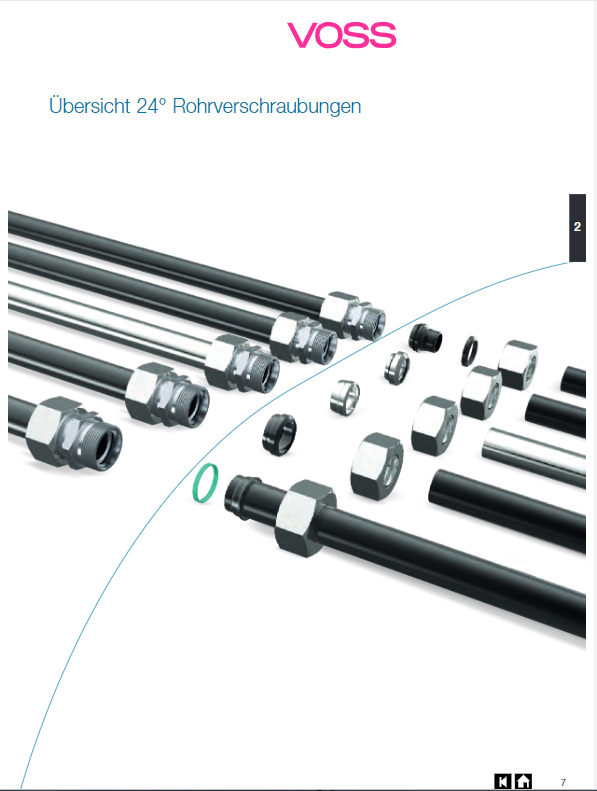 VOSS

Übersicht 24° Rohrverschraubungen

2

7